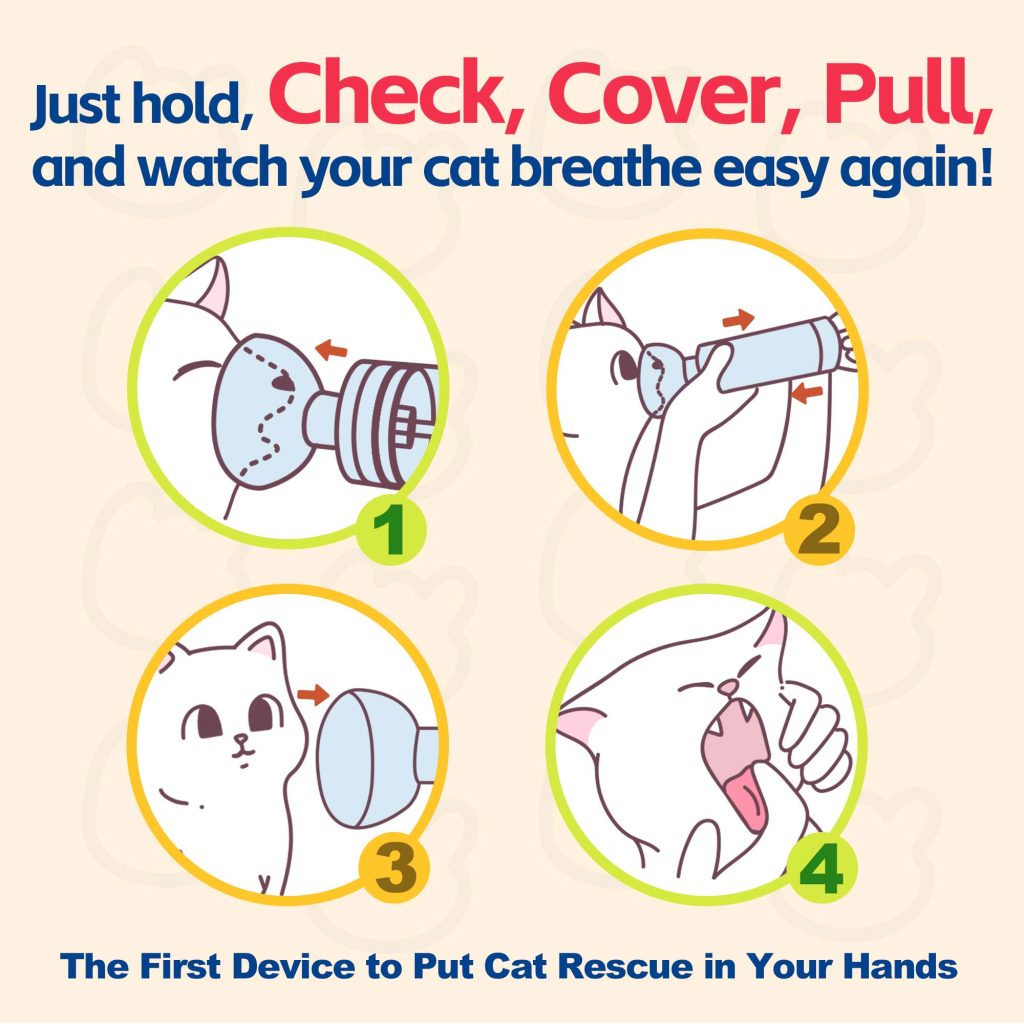 Just hold, Check, Cover, Pull, and watch your cat breathe easy again!

1

2

3

4

The First Device to Put Cat Rescue in Your Hands